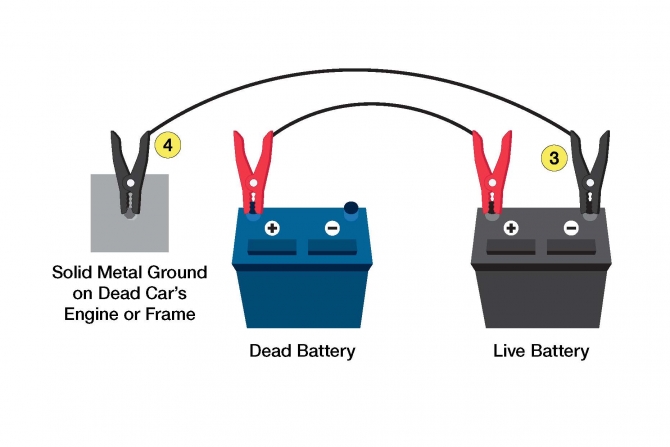 4

3

+ −

+ −

Solid Metal Ground on Dead Car's Engine or Frame

Dead Battery

Live Battery